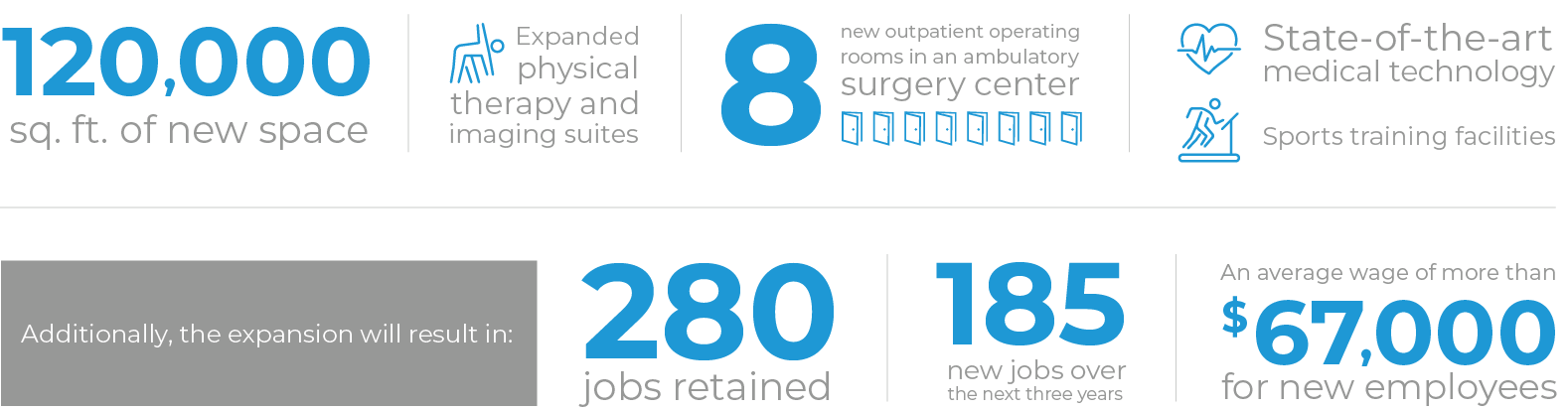 120,000
sq. ft. of new space

Expanded physical therapy and imaging suites

8
new outpatient operating rooms in an ambulatory surgery center

State-of-the-art medical technology

Sports training facilities

Additionally, the expansion will result in:

280
jobs retained

185
new jobs over the next three years

An average wage of more than
$67,000
for new employees